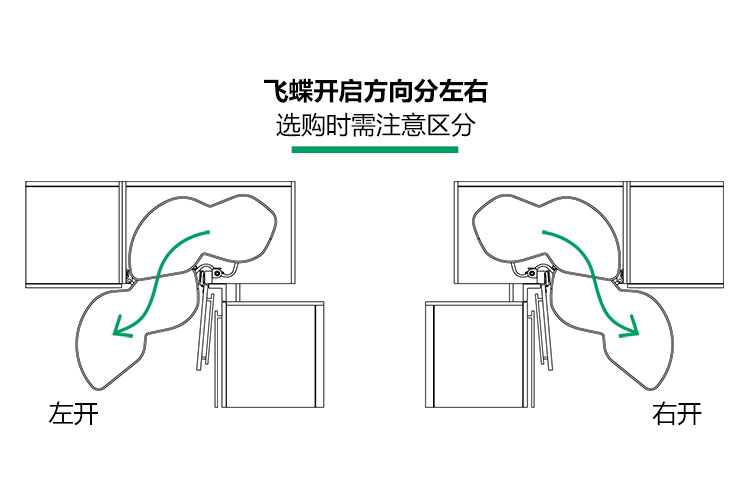 飞蝶开启方向分左右
选购时需注意区分

左开

右开